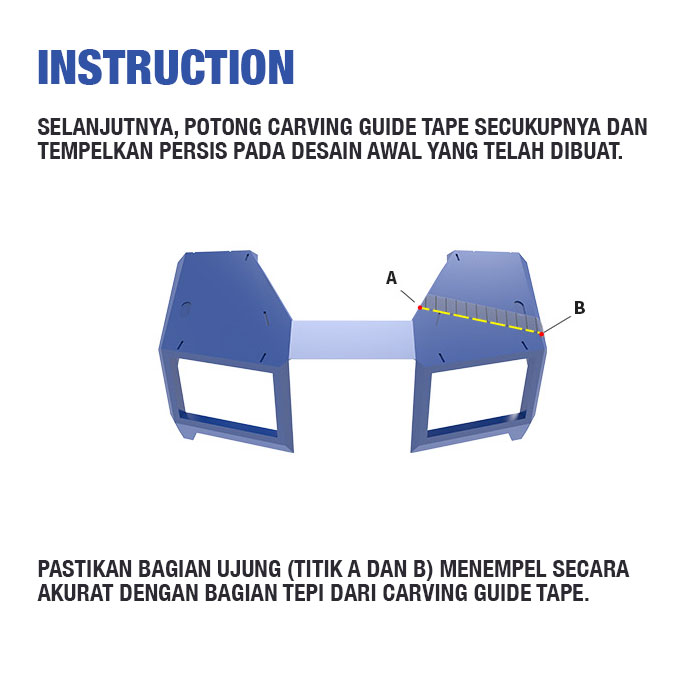 INSTRUCTION

SELANJUTNYA, POTONG CARVING GUIDE TAPE SECUKUPNYA DAN TEMPELKAN PERSIS PADA DESAIN AWAL YANG TELAH DIBUAT.

A

B

PASTIKAN BAGIAN UJUNG (TITIK A DAN B) MENEMPEL SECARA AKURAT DENGAN BAGIAN TEPI DARI CARVING GUIDE TAPE.