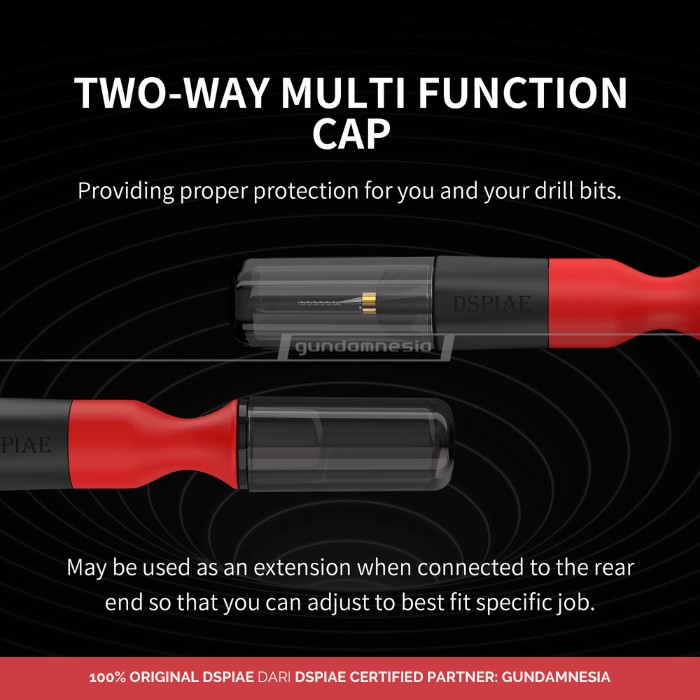 TWO-WAY MULTI FUNCTION CAP

Providing proper protection for you and your drill bits.

DSPIAE

gundamnesia

PIAE

May be used as an extension when connected to the rear end so that you can adjust to best fit specific job.

100% ORIGINAL DSPIAE DARI DSPIAE CERTIFIED PARTNER: GUNDAMNESIA