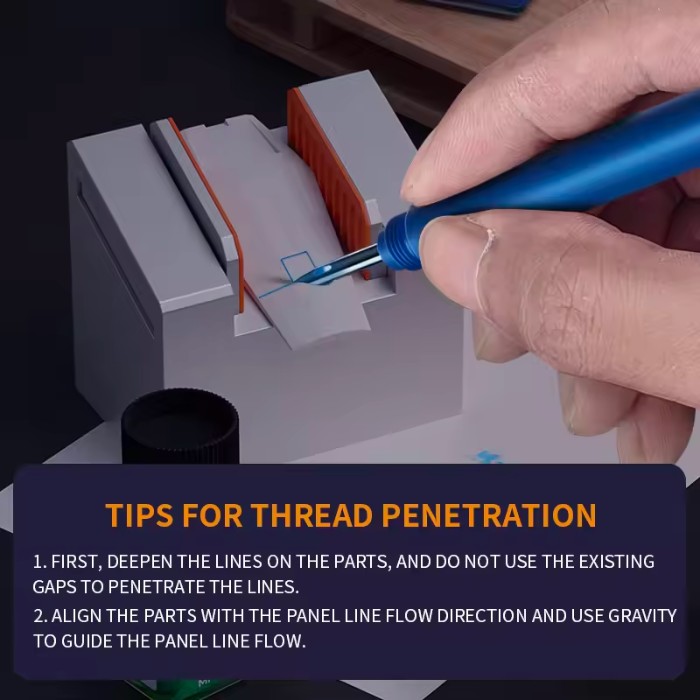 TIPS FOR THREAD PENETRATION

1. FIRST, DEEPEN THE LINES ON THE PARTS, AND DO NOT USE THE EXISTING GAPS TO PENETRATE THE LINES.

2. ALIGN THE PARTS WITH THE PANEL LINE FLOW DIRECTION AND USE GRAVITY TO GUIDE THE PANEL LINE FLOW.